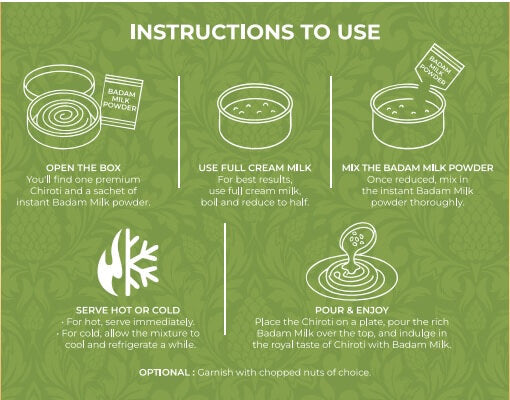 INSTRUCTIONS TO USE

BADAM MILK POWDER

OPEN THE BOX
You'll find one premium Chiroti and a sachet of instant Badam Milk powder.

USE FULL CREAM MILK
For best results, use full cream milk, boil and reduce to half.

BADAM MILK POWDER

MIX THE BADAM MILK POWDER
Once reduced, mix in the instant Badam Milk powder thoroughly.

SERVE HOT OR COLD
· For hot, serve immediately.
· For cold, allow the mixture to cool and refrigerate a while.

POUR & ENJOY
Place the Chiroti on a plate, pour the rich Badam Milk over the top, and indulge in the royal taste of Chiroti with Badam Milk.

OPTIONAL : Garnish with chopped nuts of choice.